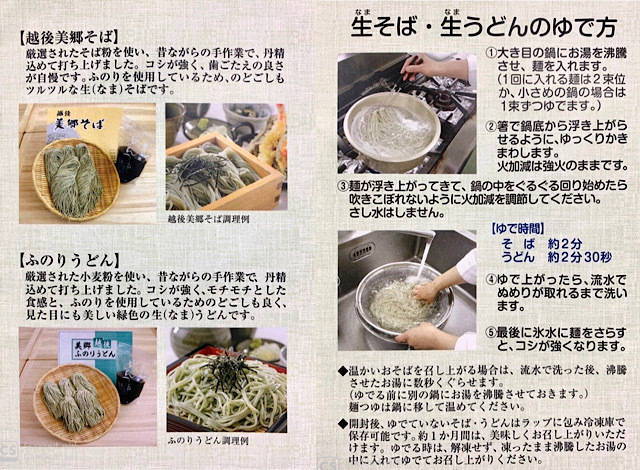 【越後美郷そば】
厳選されたそば粉を使い、昔ながらの手作業で、丹精込めて打ち上げました。コシが強く、歯ごたえの良さが自慢です。ふのりを使用しているため、のどごしもツルツルな生(なま)そばです。

越後 美郷そば

越後美郷そば調理例

【ふのりうどん】
厳選された小麦粉を使い、昔ながらの手作業で、丹精込めて打ち上げました。コシが強く、モチモチとした食感と、ふのりを使用しているためのどごしも良く、見た目にも美しい緑色の生(なま)うどんです。

美郷 越後 ふのりうどん

ふのりうどん調理例

なま なま
生そば・生うどんのゆで方

①大き目の鍋にお湯を沸騰させ、麺を入れます。
(1回に入れる麺は2束位か、小さめの鍋の場合は1束ずつゆでます。)

②箸で鍋底から浮き上がらせるように、ゆっくりかきまわします。
火加減は強火のままです。

③麺が浮き上がってきて、鍋の中をぐるぐる回り始めたら吹きこぼれないように火加減を調節してください。
さし水はしません。

【ゆで時間】
そば 約2分
うどん 約2分30秒

④ゆで上がったら、流水でぬめりが取れるまで洗います。

⑤最後に氷水に麺をさらすと、コシが強くなります。

◆温かいおそばを召し上がる場合は、流水で洗った後、沸騰させたお湯に数秒くぐらせます。
(ゆでる前に別の鍋にお湯を沸騰させておきます。)
麺つゆは鍋に移して温めてください。

◆開封後、ゆでていないそば・うどんはラップに包み冷凍庫で保存可能です。約1か月間は、美味しくお召し上がりいただけます。ゆでる時は、解凍せず、凍ったまま沸騰したお湯の中に入れてゆでてお召し上がりください。